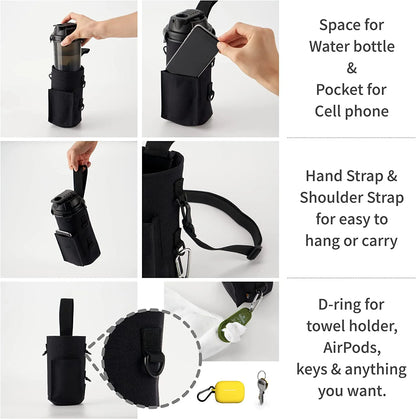 Space for Water bottle & Pocket for Cell phone

Hand Strap & Shoulder Strap for easy to hang or carry

D-ring for towel holder, AirPods, keys & anything you want.